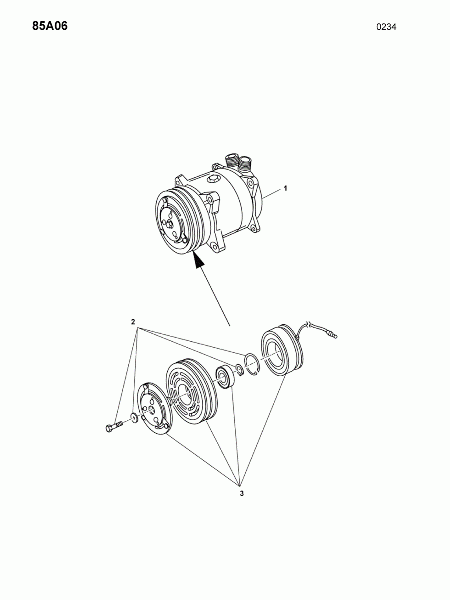 85A06

0234

1

2

3