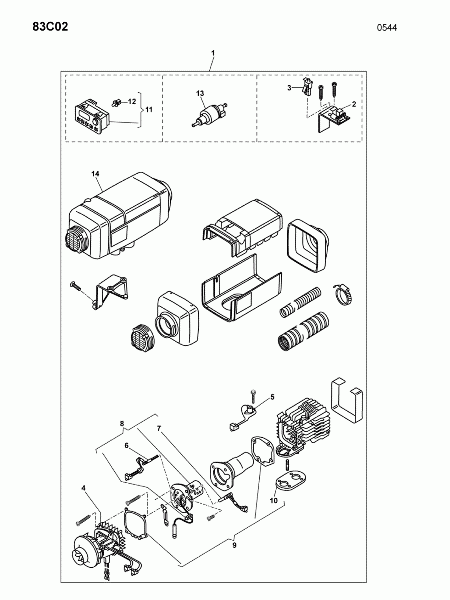 83C02

0544

1

12
11

13

3
2

14

5

8
7
6

4

10

9