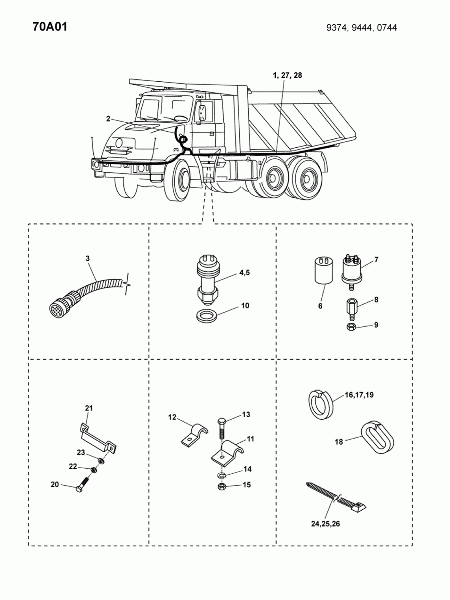 70A01

9374, 9444, 0744

1, 27, 28

2

3

4,5

10

7

6

8

9

21

23

22

20

12

13

11

14

15

16,17,19

18

24,25,26