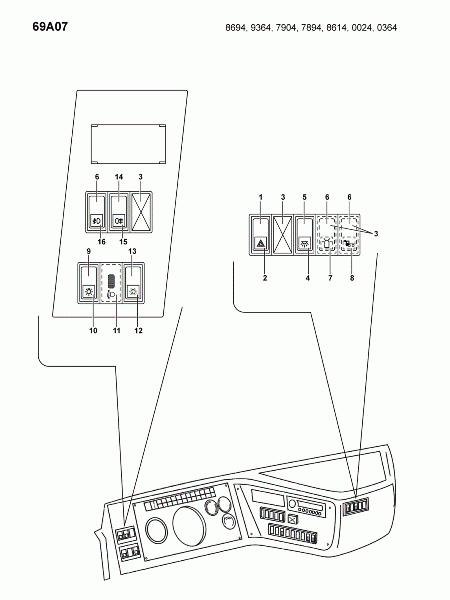 69A07

8694, 9364, 7904, 7894, 8614, 0024, 0364

6
14
3
16
15
9
13
10
11
12

1
3
5
6
6
3
2
4
7
8