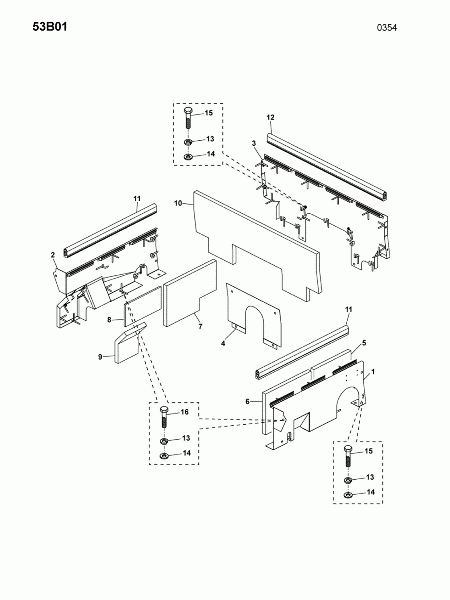 53B01

0354

15
13
14
12
3
11
10
2
8
7
4
9
11
5
1
6
16
13
14
15
13
14