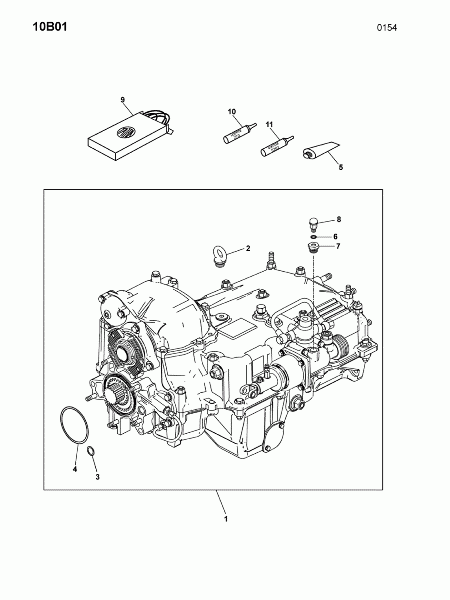 10B01

0154

9

10

11

5

8

6

7

2

4

3

1