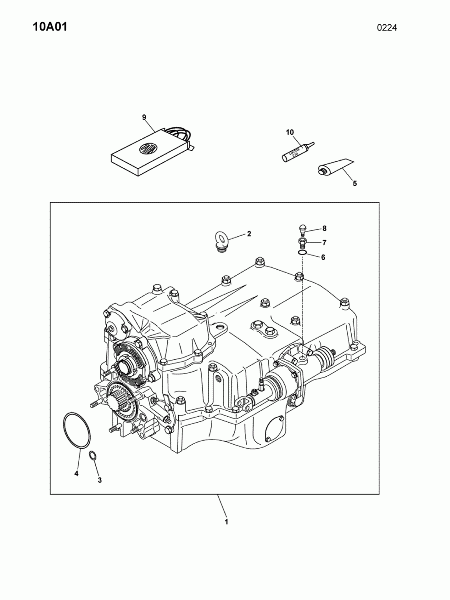 10A01

0224

9

10

5

2

8

7

6

4

3

1