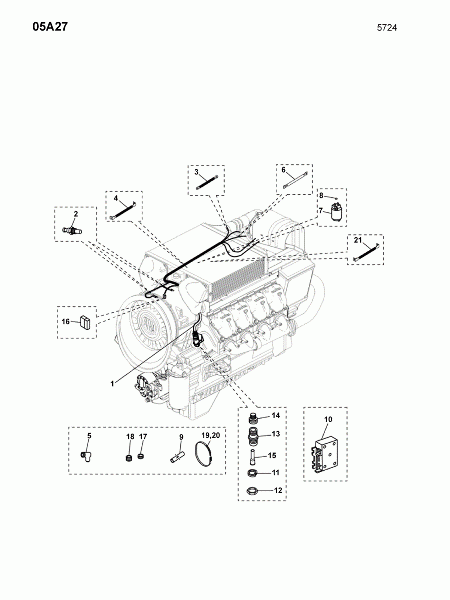 05A27

5724

3
6
4
8
7
2
21
16
1
14
13
15
11
12
10
5
18
17
9
19,20