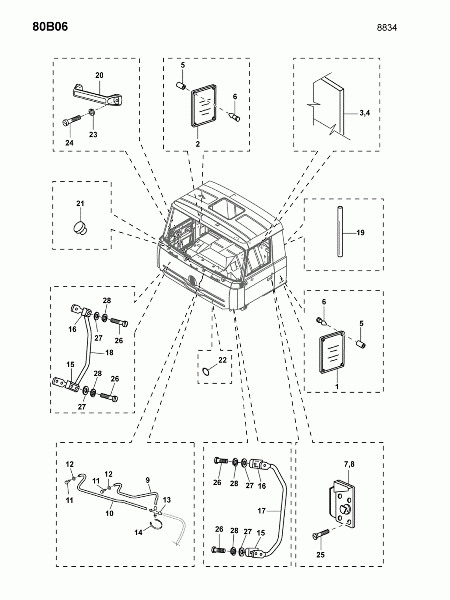 80B06

8834

20
24
23

5
6
2

3,4

21

19

28
16
27
26
18
15
28
26
27

22

6
5
1

12
12
11
11
9
13
10
14

26
28
27
16
17
26
28
27
15

7,8
25