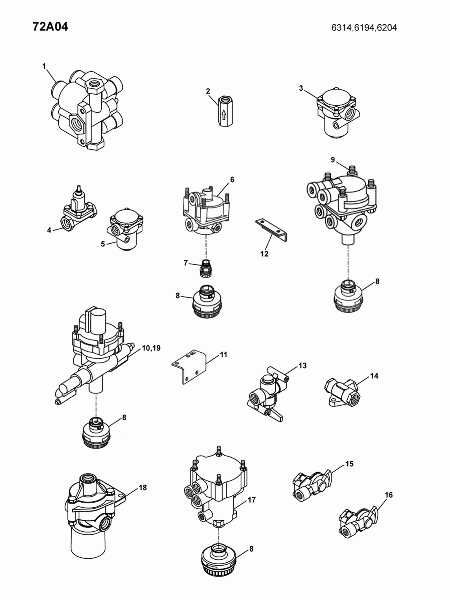 72A04

6314,6194,6204

1

2

3

9

4

5

6

12

7

8

8

10,19

11

13

14

8

18

17

15

16

8