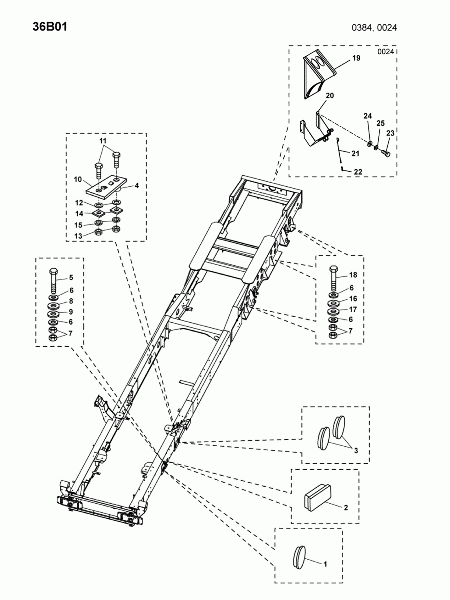 36B01

0384, 0024

0024
19
20
24
25
23
21
22

11
10
4
12
14
15
13

5
6
8
9
6
7

18
6
16
17
6
7

3

2

1