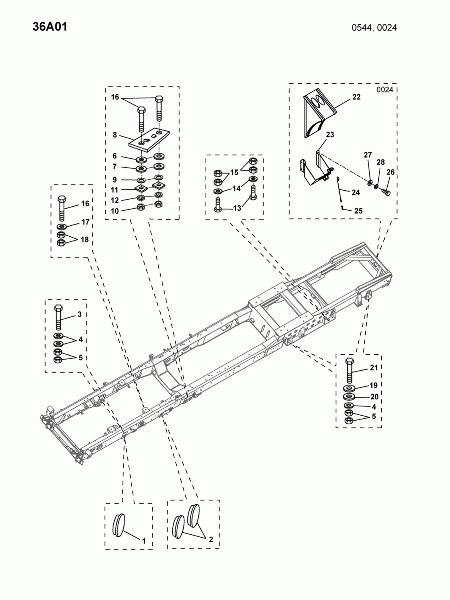 36A01

0544, 0024

16
8
6
7
9
11
12
10

0024
22
23
27
28
26
24
25

15
14
13

16
17
18

3
4
5

21
19
20
4
5

1

2