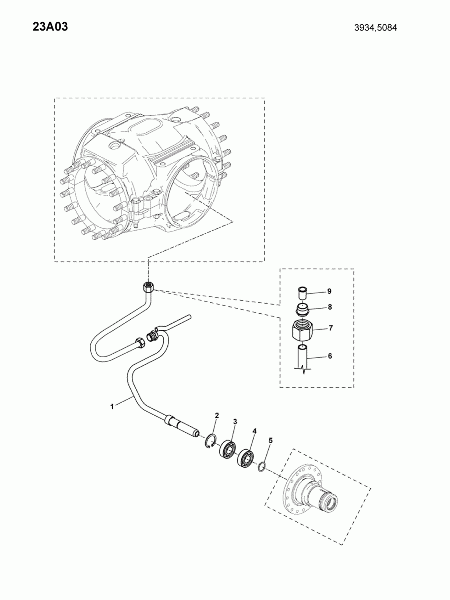 23A03

3934,5084

9
8
7
6
1
2
3
4
5