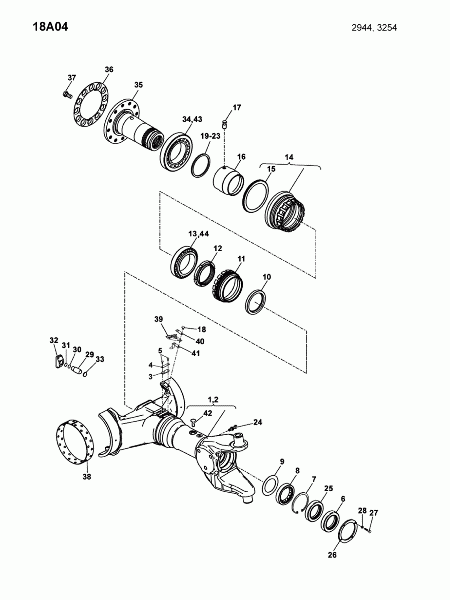 18A04

2944, 3254

37
36
35
34,43
17
19-23
16
14
15
13,44
12
11
10
39
18
40
41
5
4
3
32
31
30
29
33
1,2
42
24
38
9
8
7
25
6
28
27
26