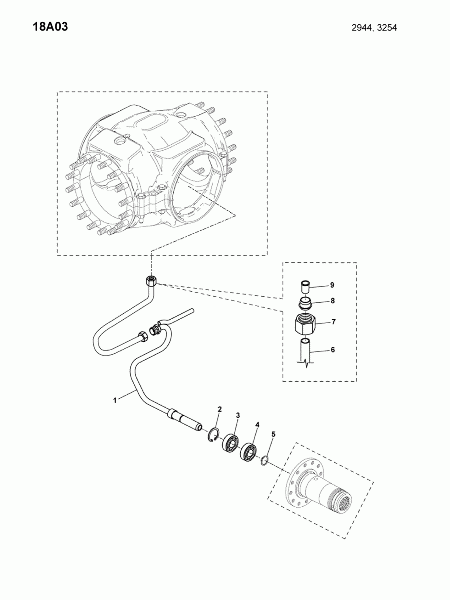 18A03

2944, 3254

9
8
7
6
1
2
3
4
5