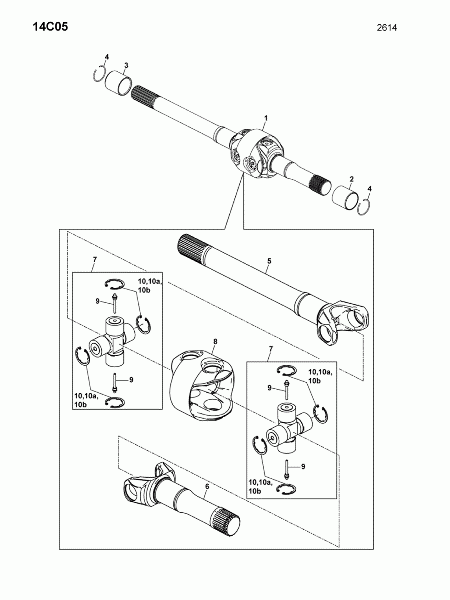 14C05

2614

4
3
1
2
4

5
7
10,10a,
10b
9
9
10,10a,
10b
8
7
10,10a,
10b
9
9
10,10a,
10b
6