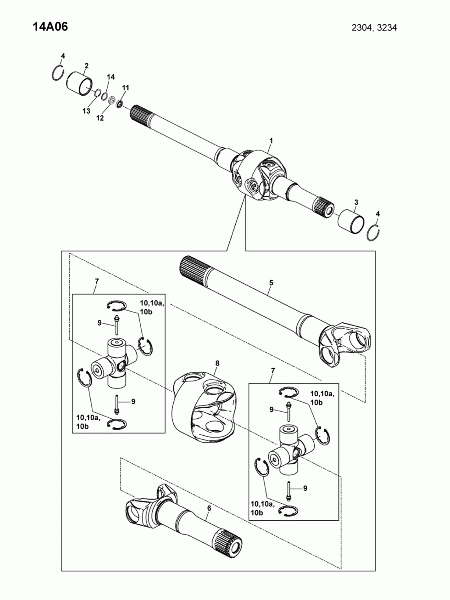 14A06

2304, 3234

4
2
14
11
13
12
1
3
4
5
7
10,10a,
10b
9
9
10,10a,
10b
8
7
10,10a,
10b
9
9
10,10a,
10b
6