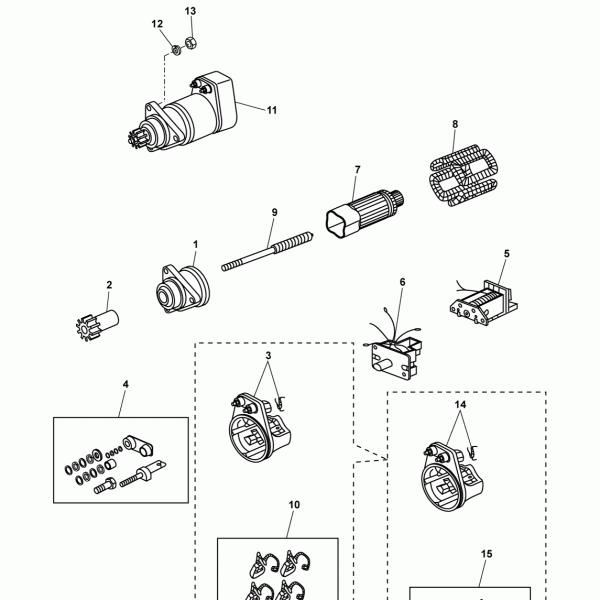 13
12
11
8
7
9
1
5
2
6
3
4
14
10
15