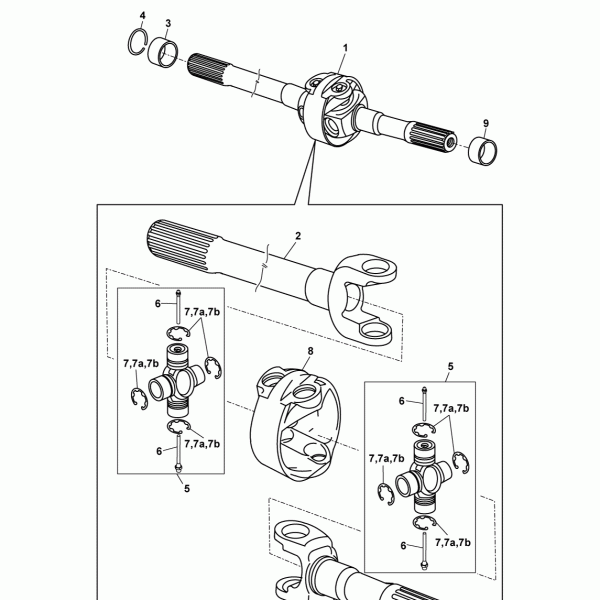 4
3
1
9
2
6
7,7a,7b
7,7a,7b
7,7a,7b
6
5
8
5
6
7,7a,7b
7,7a,7b
7,7a,7b
6