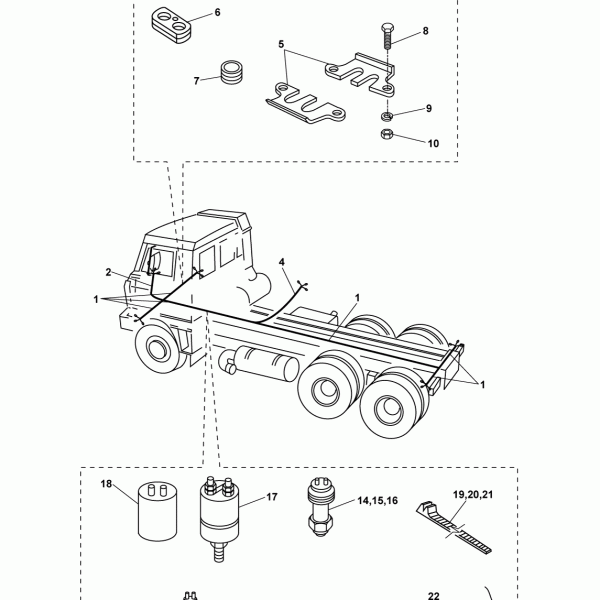 6
8
5
7
9
10
2
4
1
1
1
18
17
14,15,16
19,20,21
22