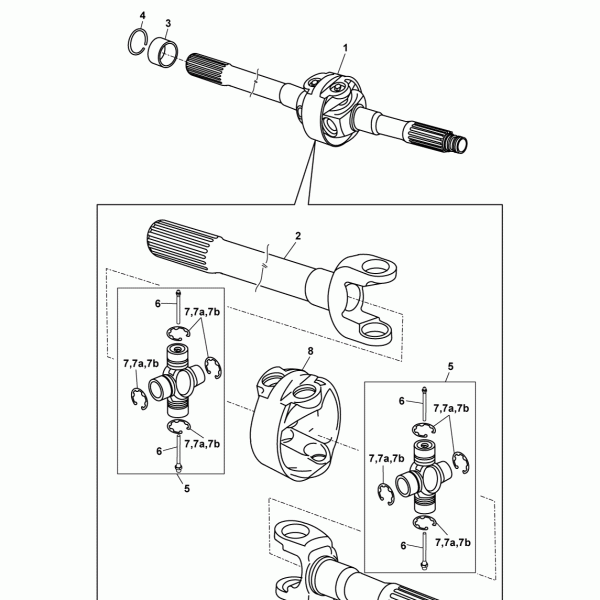 4
3
1
2
6
7,7a,7b
7,7a,7b
7,7a,7b
6
5
8
5
6
7,7a,7b
7,7a,7b
7,7a,7b
6