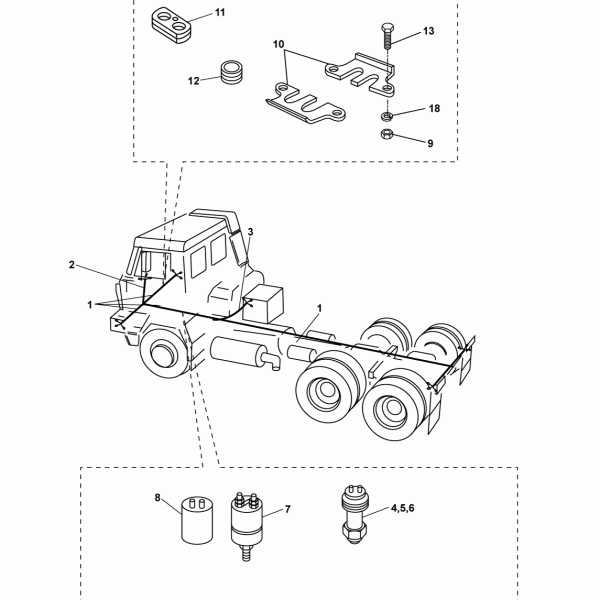 11
13
10
12
18
9
3
2
1
1
8
7
4,5,6