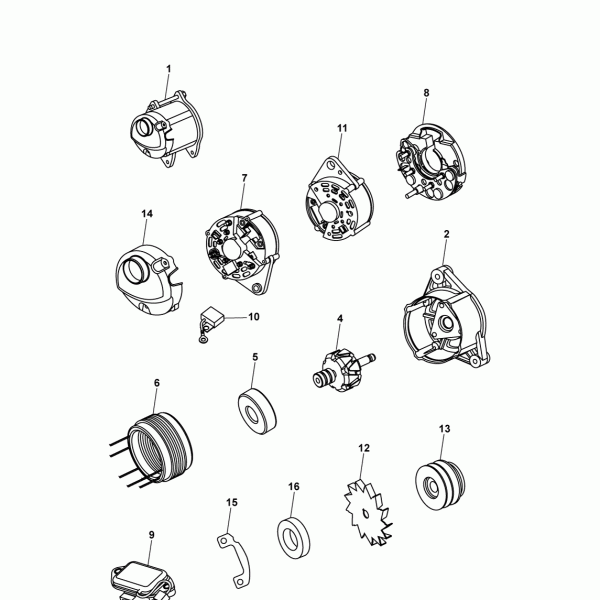 1
8
11
7
14
2
10
4
5
6
13
12
16
15
9