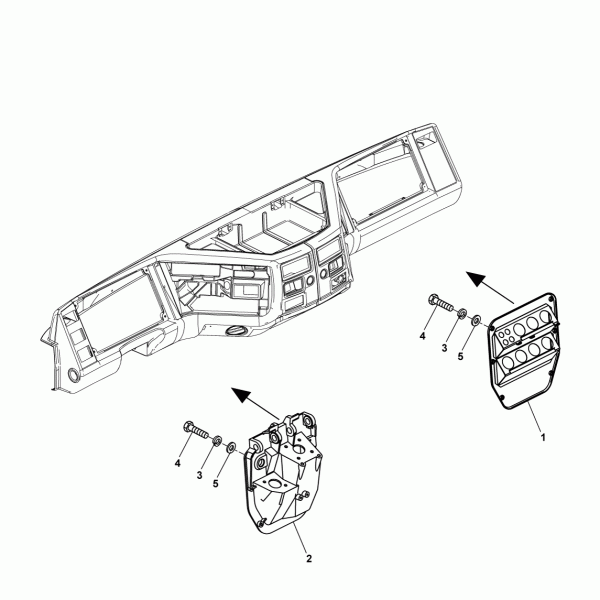 4
3
5
1
4
3
5
2