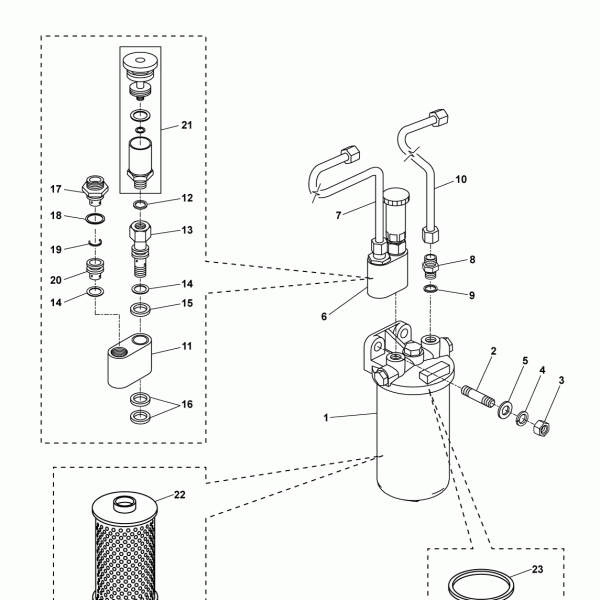 21
17
12
18
13
19
20
14
14
15
11
16
10
7
8
9
6
2
5
4
3
1
22
23